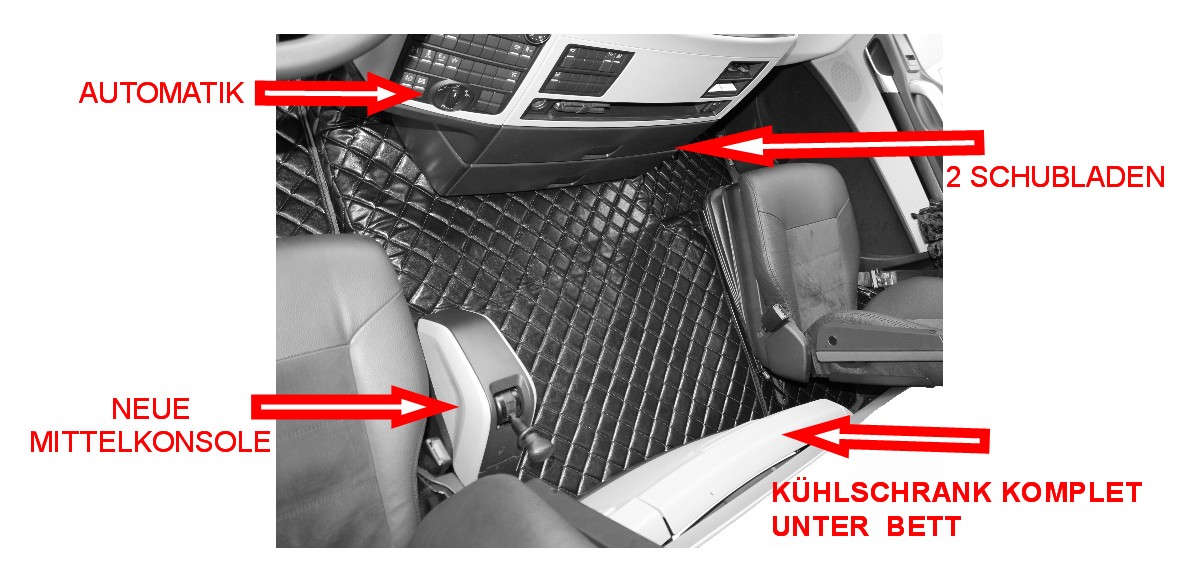 AUTOMATIK

2 SCHUBLADEN

NEUE MITTELKONSOLE

KÜHLSCHRANK KOMPLET UNTER BETT